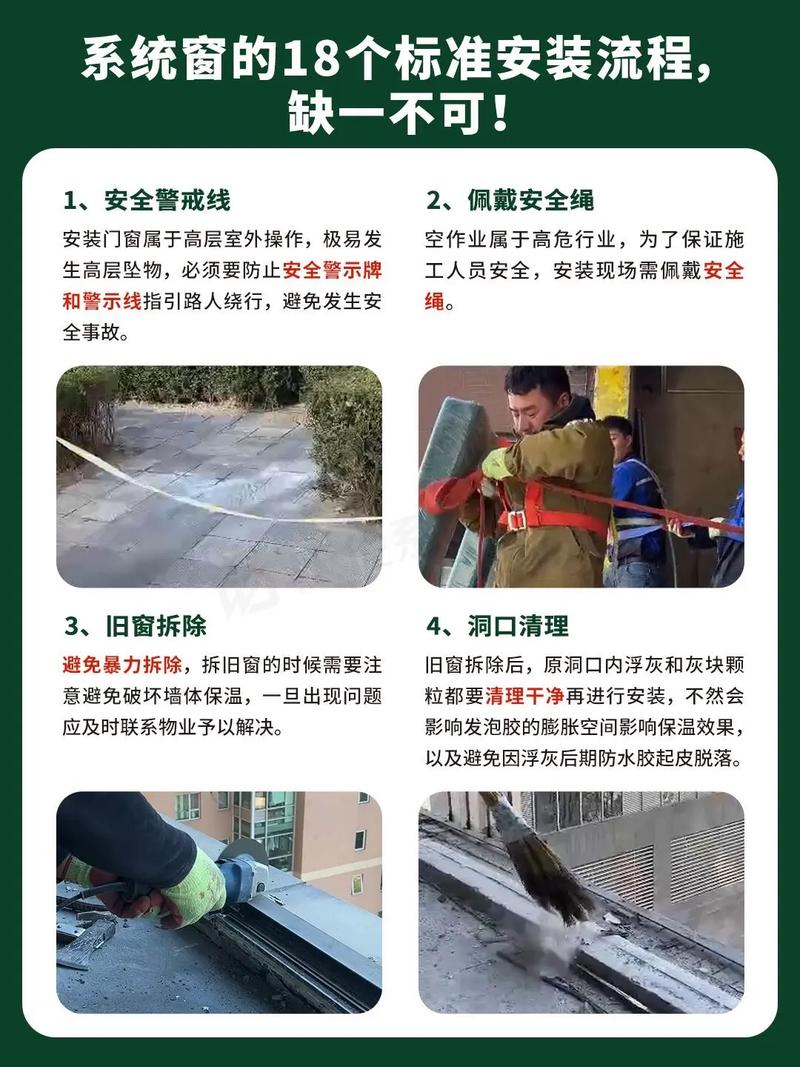 系统窗的18个标准安装流程，缺一不可！

1、安全警戒线

安装门窗属于高层室外操作，极易发生高层坠物，必须要防止安全警示牌和警示线指引路人绕行，避免发生安全事故。

2、佩戴安全绳

空作业属于高危行业，为了保证施工人员安全，安装现场需佩戴安全绳。

3、旧窗拆除

避免暴力拆除，拆旧窗的时候需要注意避免破坏墙体保温，一旦出现问题应及时联系物业予以解决。

4、洞口清理

旧窗拆除后，原洞口内浮灰和灰块颗粒都要清理干净再进行安装，不然会影响发泡胶的膨胀空间影响保温效果，以及避免因浮灰后期防水胶起皮脱落。