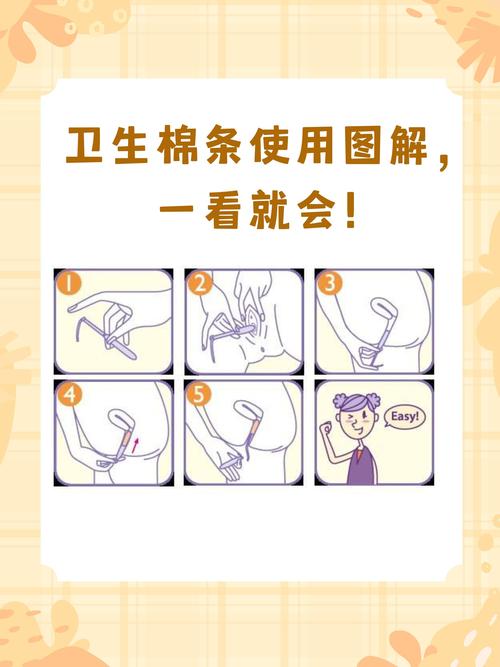 卫生棉条使用图解，一看就会！

1

2

3

4

5

Easy!