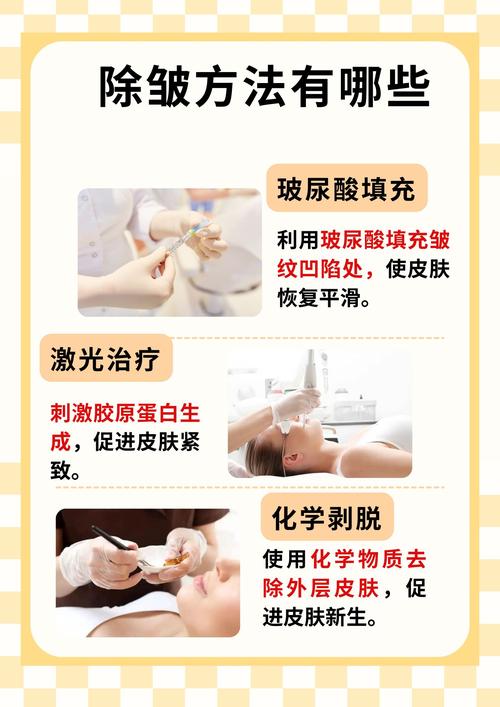 除皱方法有哪些

玻尿酸填充

利用玻尿酸填充皱纹凹陷处，使皮肤恢复平滑。

激光治疗

刺激胶原蛋白生成，促进皮肤紧致。

化学剥脱

使用化学物质去除外层皮肤，促进皮肤新生。