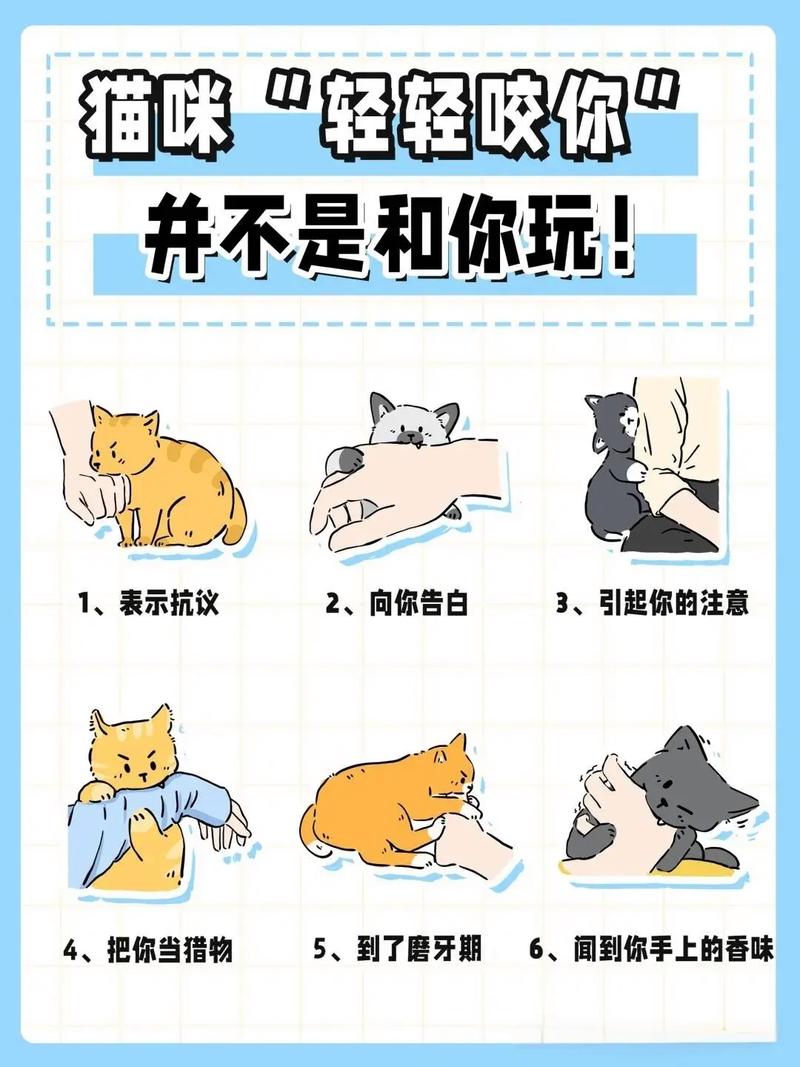 猫咪“轻轻咬你”
并不是和你玩！

1、表示抗议

2、向你告白

3、引起你的注意

4、把你当猎物

5、到了磨牙期

6、闻到你手上的香味