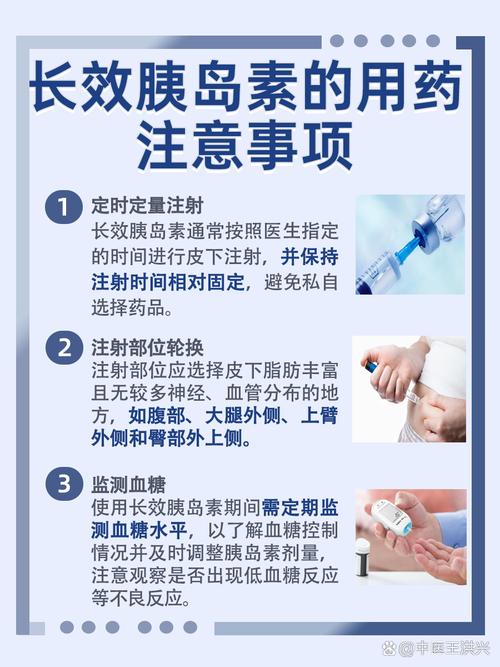 长效胰岛素的用药注意事项

1 定时定量注射
长效胰岛素通常按照医生指定的时间进行皮下注射，并保持注射时间相对固定，避免私自选择药品。

2 注射部位轮换
注射部位应选择皮下脂肪丰富且无较多神经、血管分布的地方，如腹部、大腿外侧、上臂外侧和臀部外上侧。

3 监测血糖
使用长效胰岛素期间需定期监测血糖水平，以了解血糖控制情况并及时调整胰岛素剂量，注意观察是否出现低血糖反应等不良反应。

@中医王洪兴