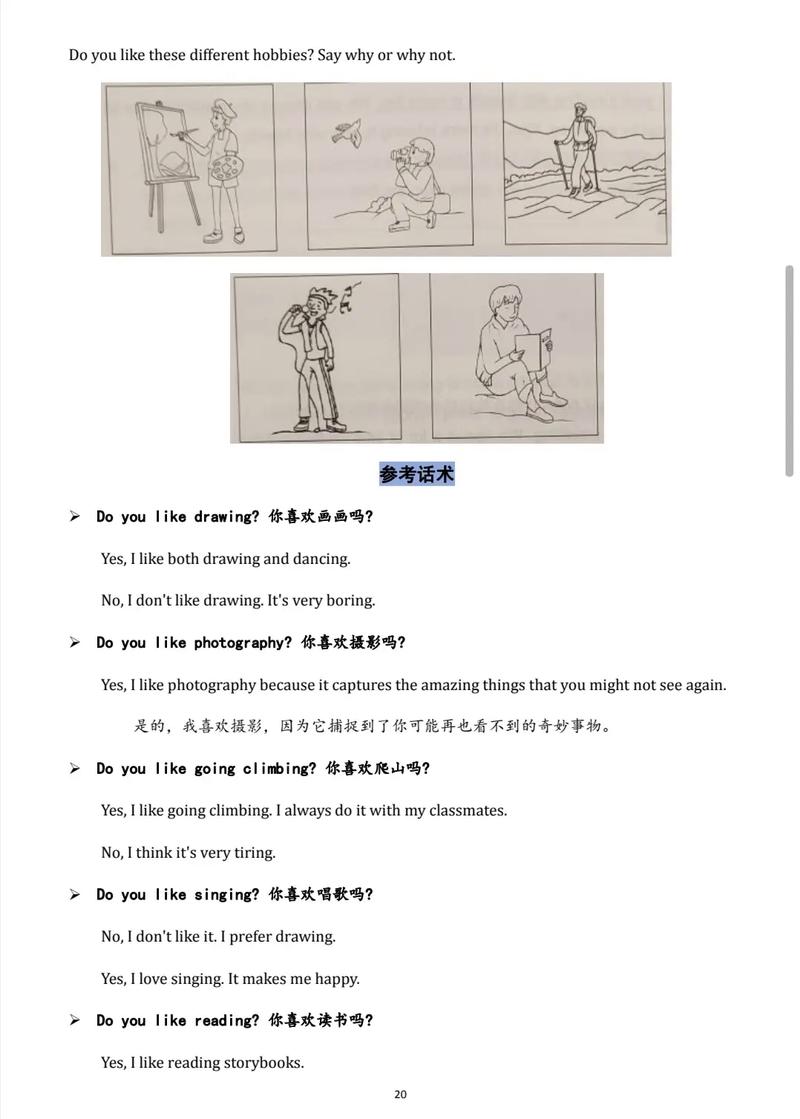 Do you like these different hobbies? Say why or why not.

参考话术

➢ Do you like drawing? 你喜欢画画吗?

Yes, I like both drawing and dancing.

No, I don't like drawing. It's very boring.

➢ Do you like photography? 你喜欢摄影吗?

Yes, I like photography because it captures the amazing things that you might not see again.

是的，我喜欢摄影，因为它捕捉到了你可能再也看不到的奇妙事物。

➢ Do you like going climbing? 你喜欢爬山吗?

Yes, I like going climbing. I always do it with my classmates.

No, I think it's very tiring.

➢ Do you like singing? 你喜欢唱歌吗?

No, I don't like it. I prefer drawing.

Yes, I love singing. It makes me happy.

➢ Do you like reading? 你喜欢读书吗?

Yes, I like reading storybooks.

20