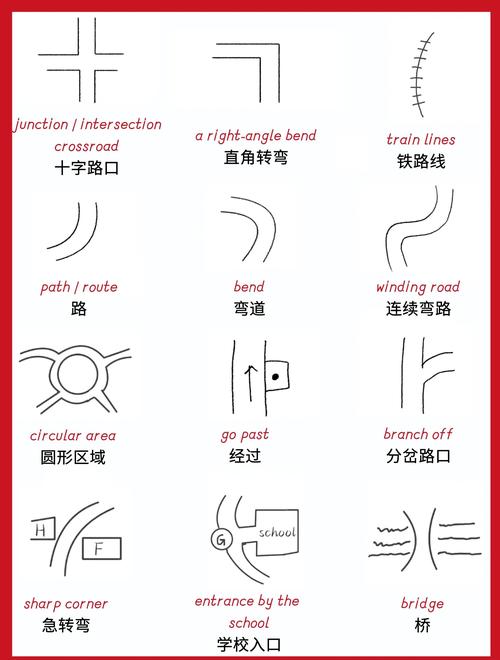 junction / intersection
crossroad
十字路口

a right-angle bend
直角转弯

train lines
铁路线

path / route
路

bend
弯道

winding road
连续弯路

circular area
圆形区域

go past
经过

branch off
分岔路口

H

F

sharp corner
急转弯

G

school

entrance by the school
学校入口

bridge
桥