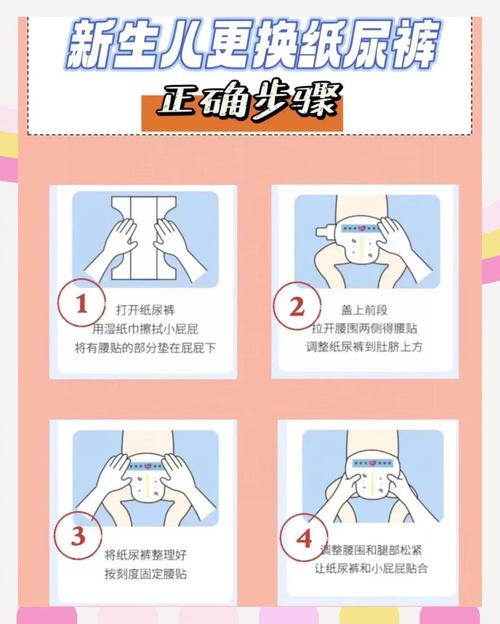 新生儿更换纸尿裤

正确步骤

1
打开纸尿裤
用湿纸巾擦拭小屁屁
将有腰贴的部分垫在屁屁下

2
盖上前段
拉开腰围两侧得腰贴
调整纸尿裤到肚脐上方

3
将纸尿裤整理好
按刻度固定腰贴

4
调整腰围和腿部松紧
让纸尿裤和小屁屁贴合