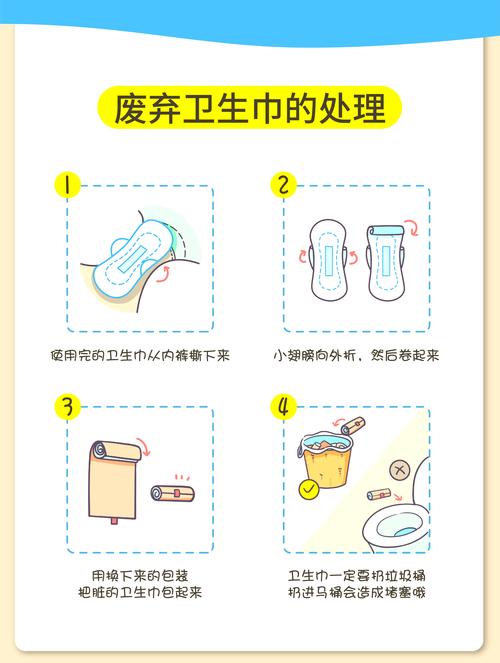 废弃卫生巾的处理

1

使用完的卫生巾从内裤撕下来

2

小翅膀向外折，然后卷起来

3

用换下来的包装
把脏的卫生巾包起来

4

卫生巾一定要扔垃圾桶
扔进马桶会造成堵塞哦