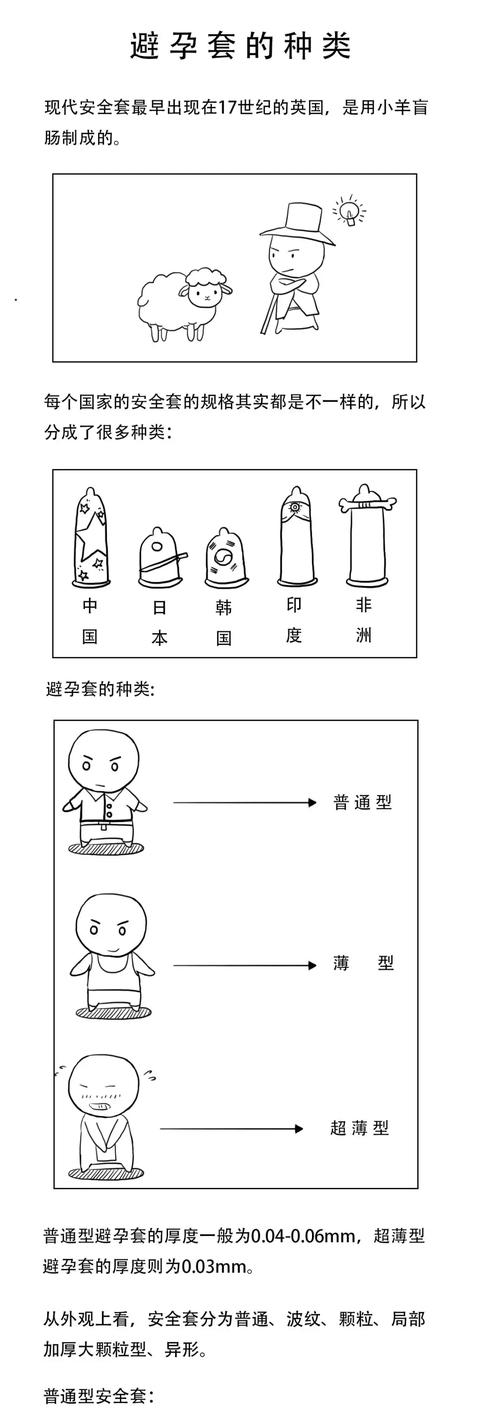 避孕套的种类

现代安全套最早出现在17世纪的英国，是用小羊盲肠制成的。

每个国家的安全套的规格其实都是不一样的，所以分成了很多种类：

中国

日本

韩国

印度

非洲

避孕套的种类：

普通型

薄 型

超薄型

普通型避孕套的厚度一般为0.04-0.06mm，超薄型避孕套的厚度则为0.03mm。

从外观上看，安全套分为普通、波纹、颗粒、局部加厚大颗粒型、异形。

普通型安全套：