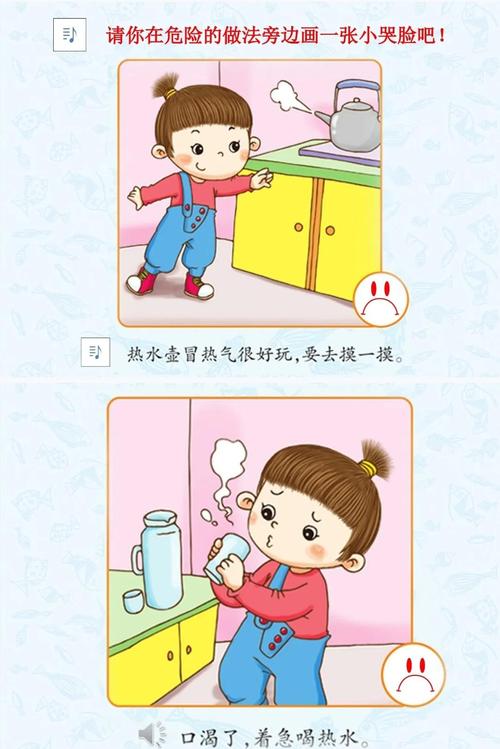 请你在危险的做法旁边画一张小哭脸吧！

热水壶冒热气很好玩，要去摸一摸。

口渴了，着急喝热水。