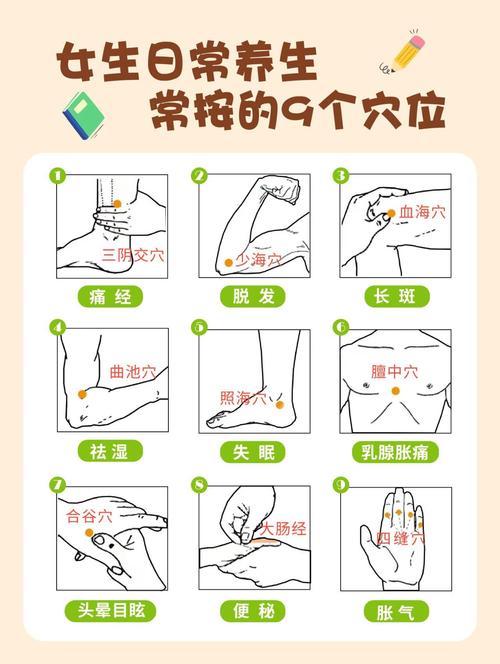 女生日常养生
常按的9个穴位

1
三阴交穴
痛经

2
少海穴
脱发

3
血海穴
长斑

4
曲池穴
祛湿

5
照海穴
失眠

6
膻中穴
乳腺胀痛

7
合谷穴
头晕目眩

8
大肠经
便秘

9
四缝穴
胀气